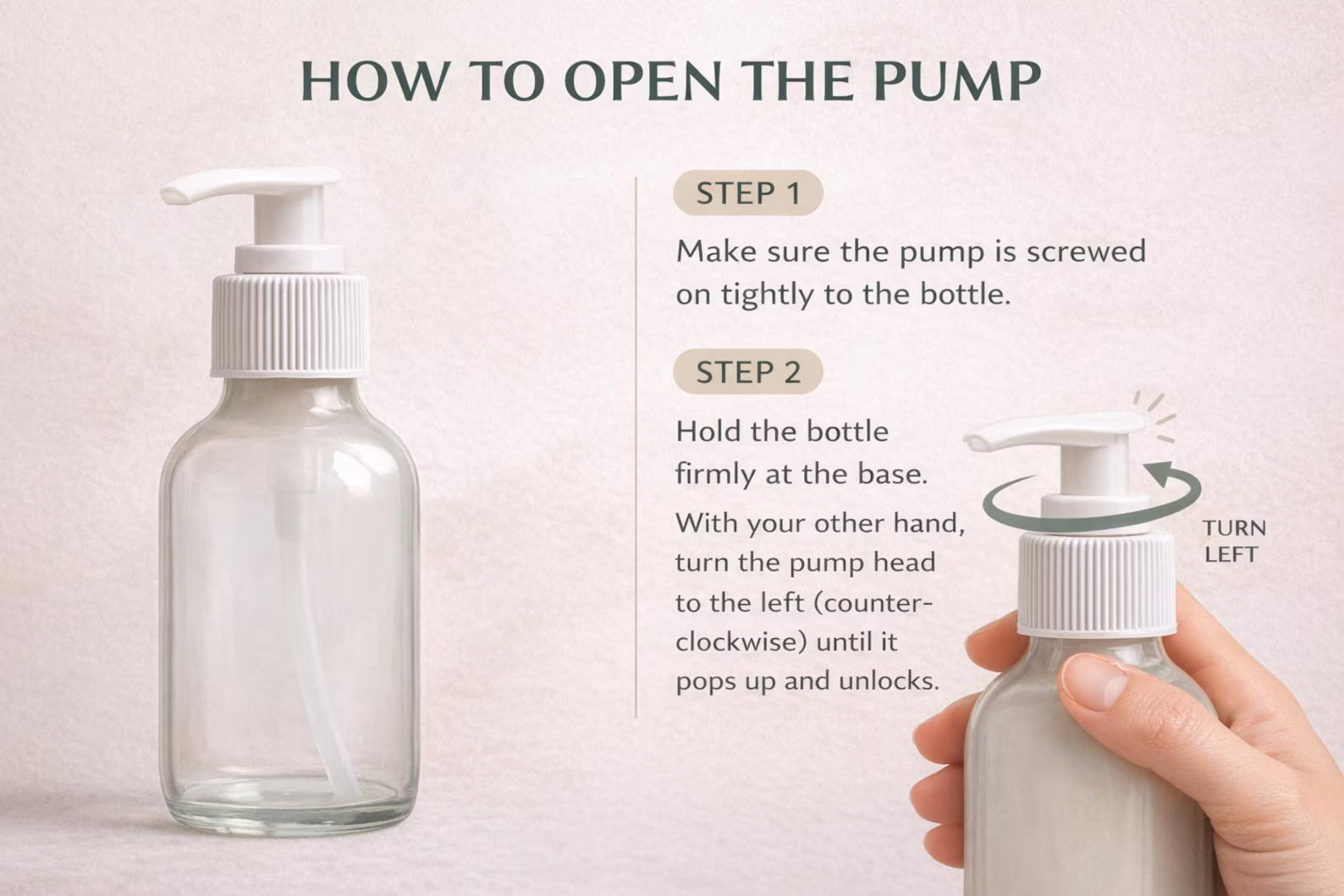 HOW TO OPEN THE PUMP

STEP 1

Make sure the pump is screwed on tightly to the bottle.

STEP 2

Hold the bottle firmly at the base.

With your other hand, turn the pump head to the left (counter-clockwise) until it pops up and unlocks.

TURN LEFT