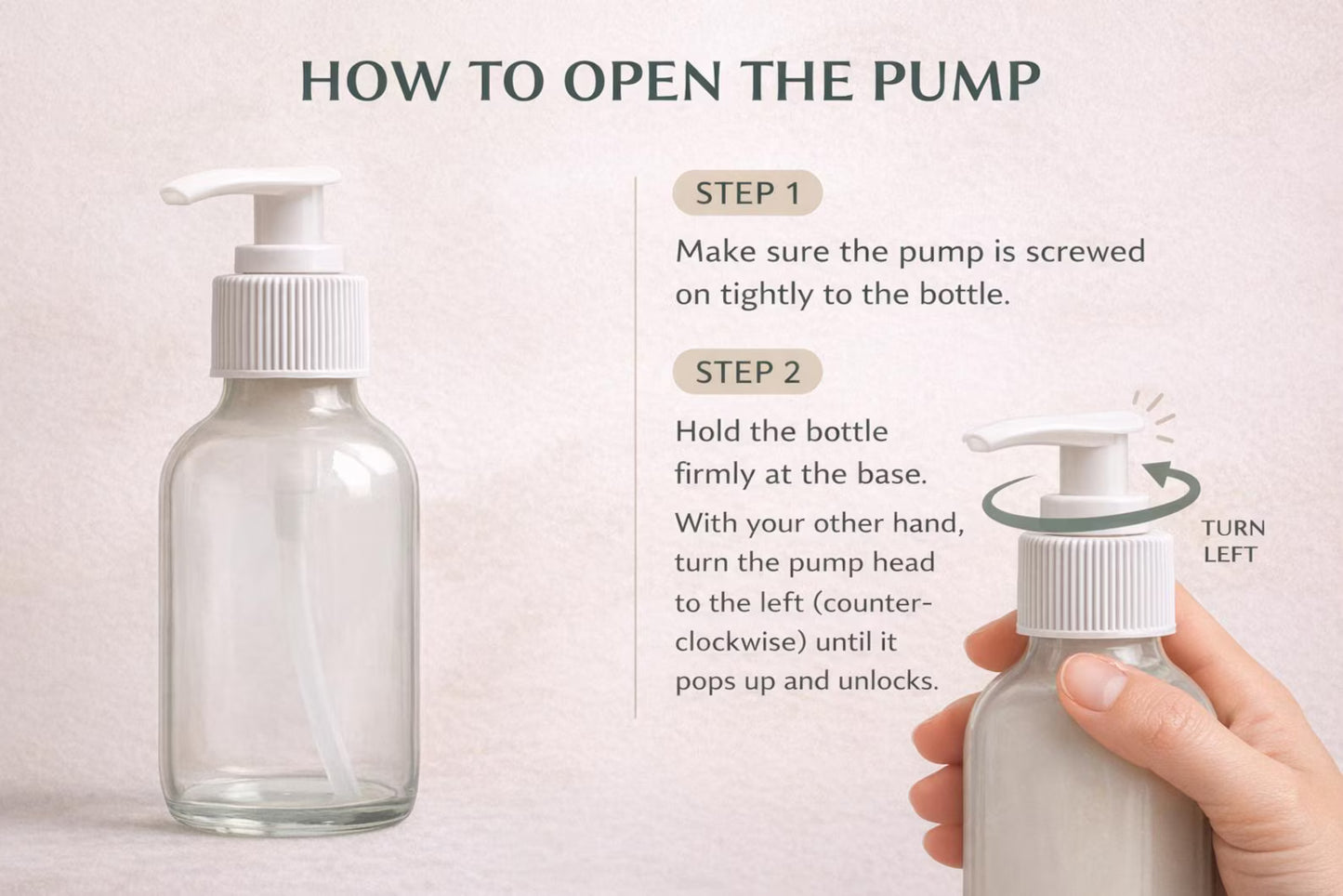 HOW TO OPEN THE PUMP

STEP 1

Make sure the pump is screwed on tightly to the bottle.

STEP 2

Hold the bottle firmly at the base.

With your other hand, turn the pump head to the left (counter-clockwise) until it pops up and unlocks.

TURN LEFT